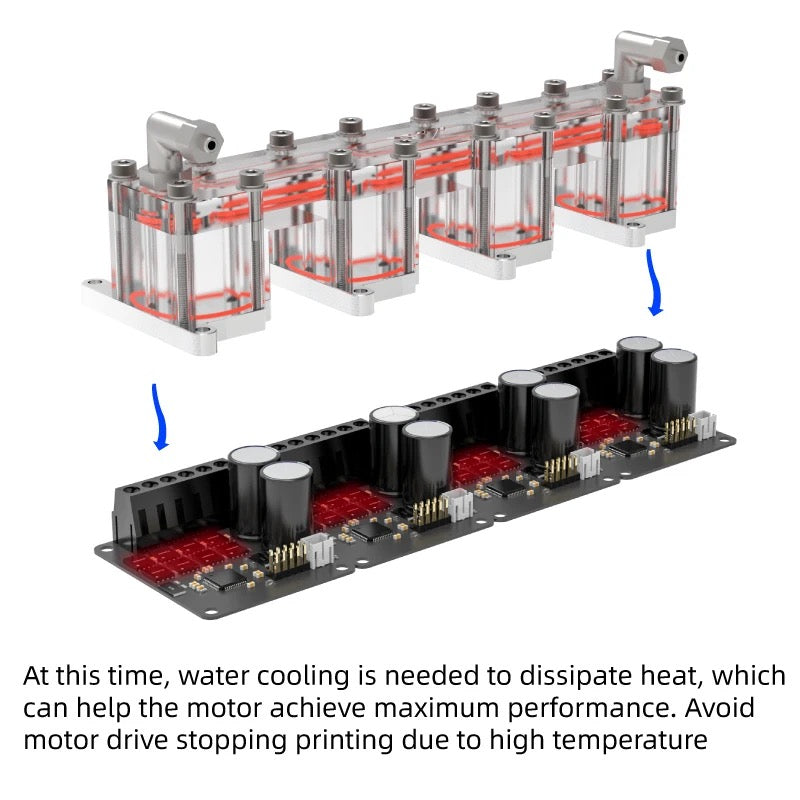 At this time, water cooling is needed to dissipate heat, which can help the motor achieve maximum performance. Avoid motor drive stopping printing due to high temperature