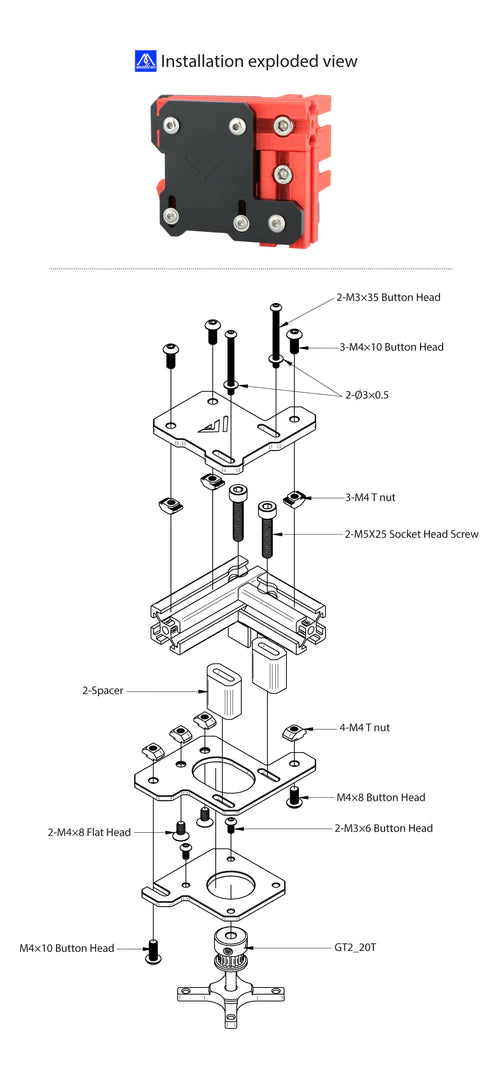 Installation exploded view

2-M3×35 Button Head

3-M4×10 Button Head

2-Ø3×0.5

3-M4 T nut

2-M5X25 Socket Head Screw

2-Spacer

4-M4 T nut

M4×8 Button Head

2-M4×8 Flat Head

2-M3×6 Button Head

M4×10 Button Head

GT2_20T