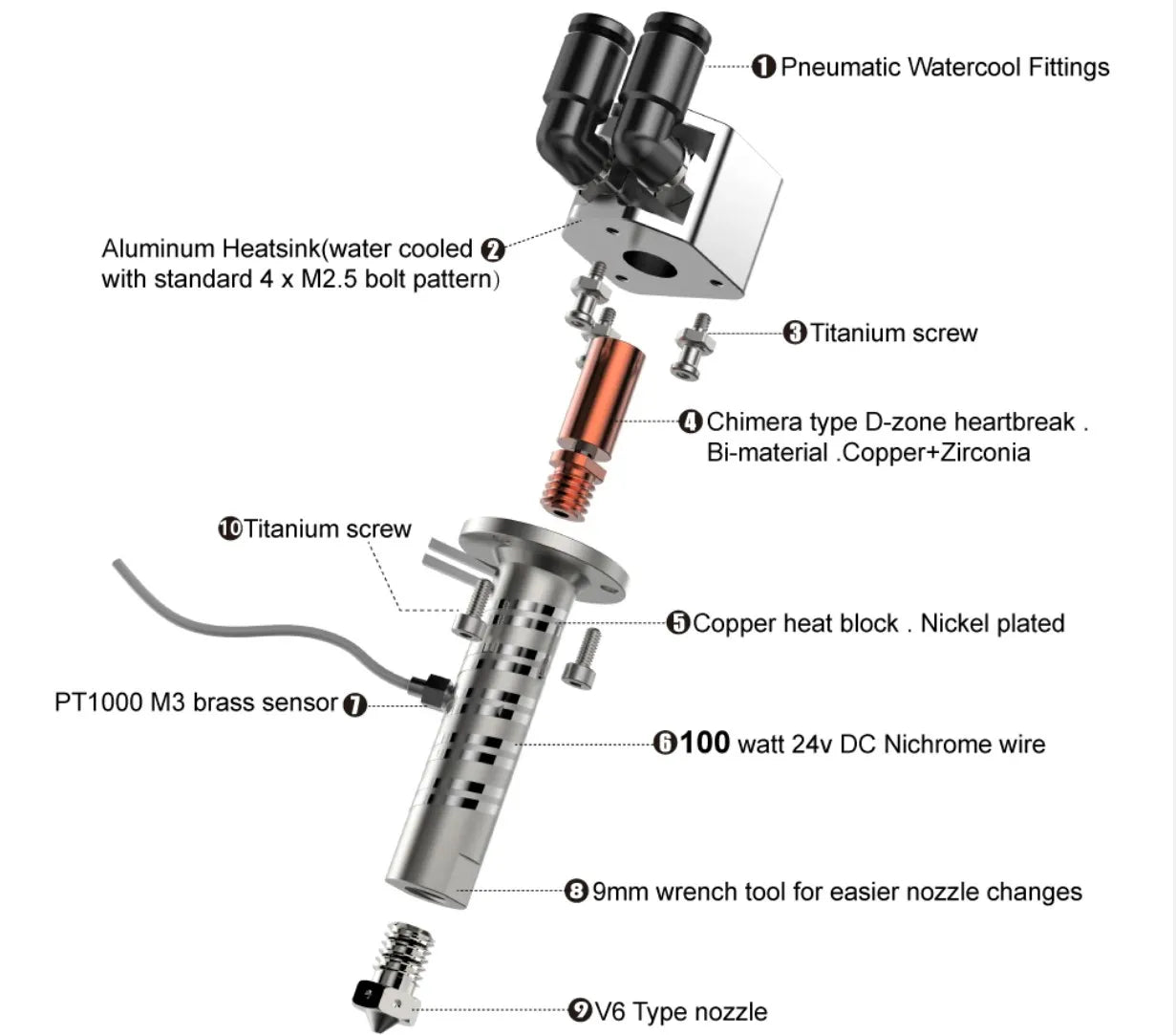 ❶ Pneumatic Watercool Fittings

Aluminum Heatsink(water cooled ❷ with standard 4 x M2.5 bolt pattern)

❸ Titanium screw

❹ Chimera type D-zone heartbreak . Bi-material .Copper+Zirconia

❿ Titanium screw

❺ Copper heat block . Nickel plated

PT1000 M3 brass sensor ❼

❻ 100 watt 24v DC Nichrome wire

❽ 9mm wrench tool for easier nozzle changes

❾ V6 Type nozzle